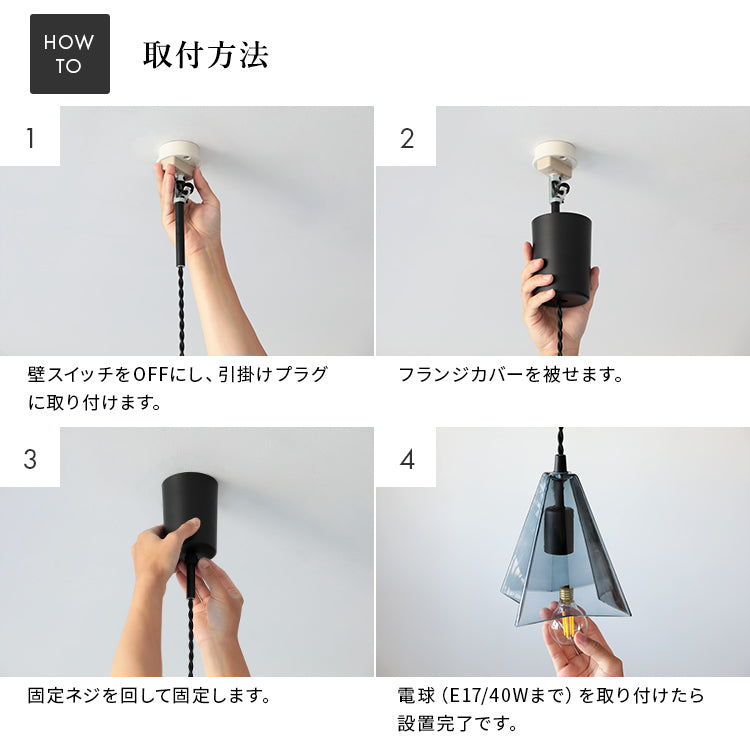 HOW TO

取付方法

1

壁スイッチをOFFにし、引掛けプラグに取り付けます。

2

フランジカバーを被せます。

3

固定ネジを回して固定します。

4

電球（E17/40Wまで）を取り付けたら設置完了です。