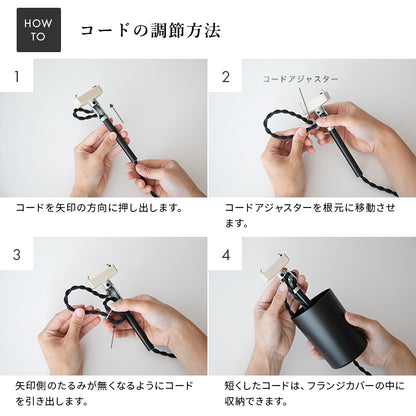 HOW TO

コードの調節方法

1

コードを矢印の方向に押し出します。

2

コードアジャスター

コードアジャスターを根元に移動させます。

3

矢印側のたるみが無くなるようにコードを引き出します。

4

短くしたコードは、フランジカバーの中に収納できます。