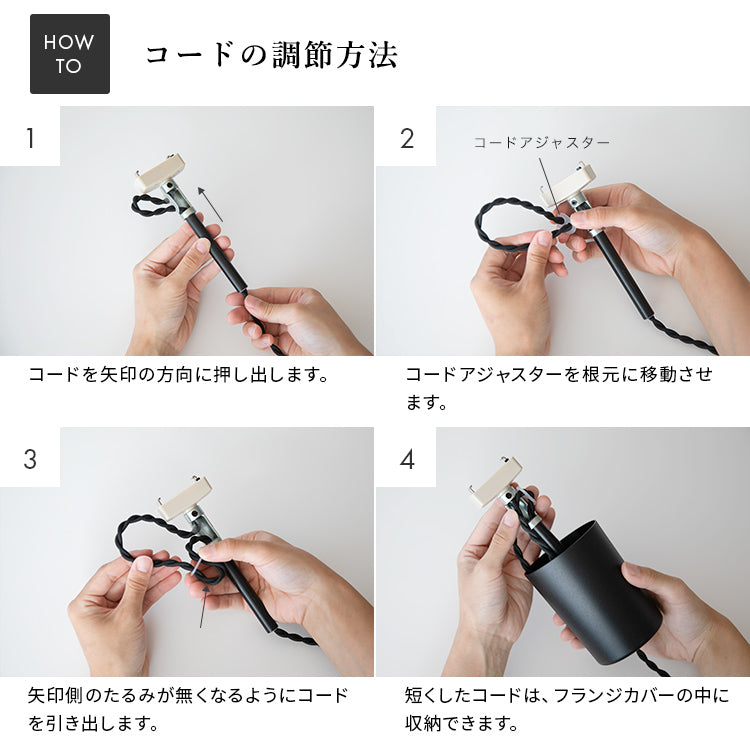 HOW TO

コードの調節方法

1

コードを矢印の方向に押し出します。

2

コードアジャスター

コードアジャスターを根元に移動させます。

3

矢印側のたるみが無くなるようにコードを引き出します。

4

短くしたコードは、フランジカバーの中に収納できます。