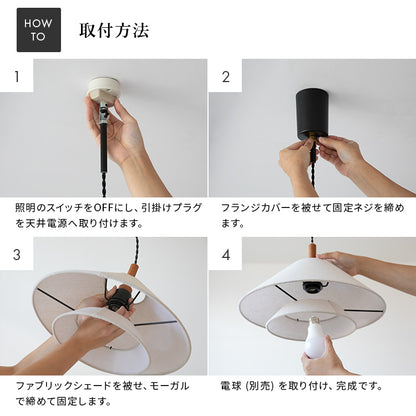 HOW TO

取付方法

1

照明のスイッチをOFFにし、引掛けプラグを天井電源へ取り付けます。

2

フランジカバーを被せて固定ネジを締めます。

3

ファブリックシェードを被せ、モーガルで締めて固定します。

4

電球 (別売) を取り付け、完成です。