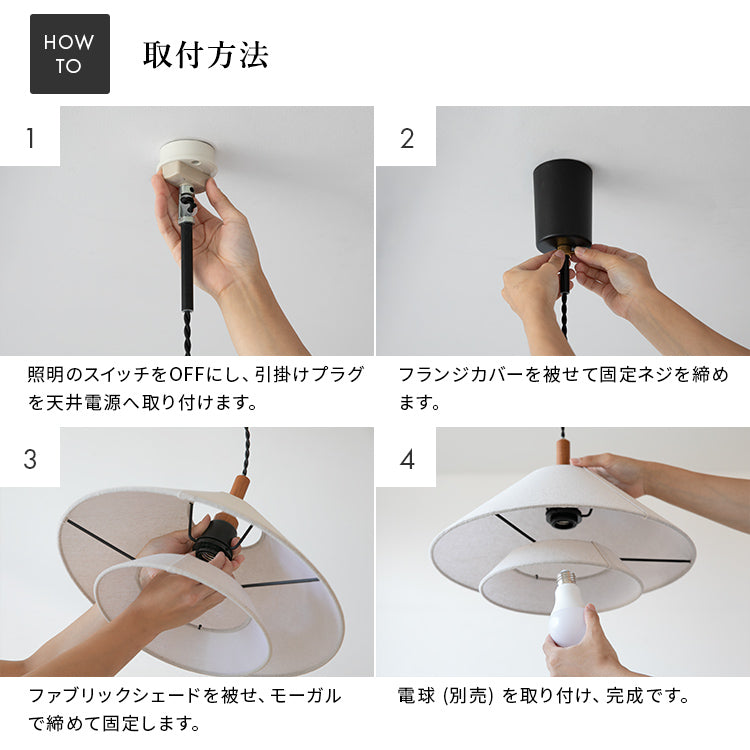 HOW TO

取付方法

1

照明のスイッチをOFFにし、引掛けプラグを天井電源へ取り付けます。

2

フランジカバーを被せて固定ネジを締めます。

3

ファブリックシェードを被せ、モーガルで締めて固定します。

4

電球 (別売) を取り付け、完成です。