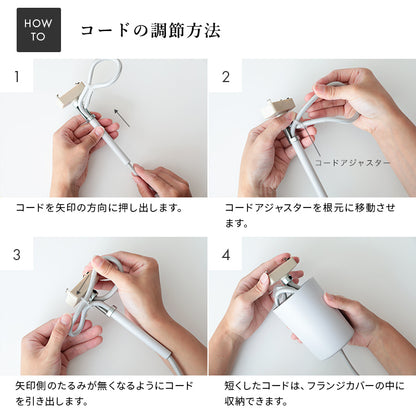 HOW TO

コードの調節方法

1

コードを矢印の方向に押し出します。

2

コードアジャスター

コードアジャスターを根元に移動させます。

3

矢印側のたるみが無くなるようにコードを引き出します。

4

短くしたコードは、フランジカバーの中に収納できます。