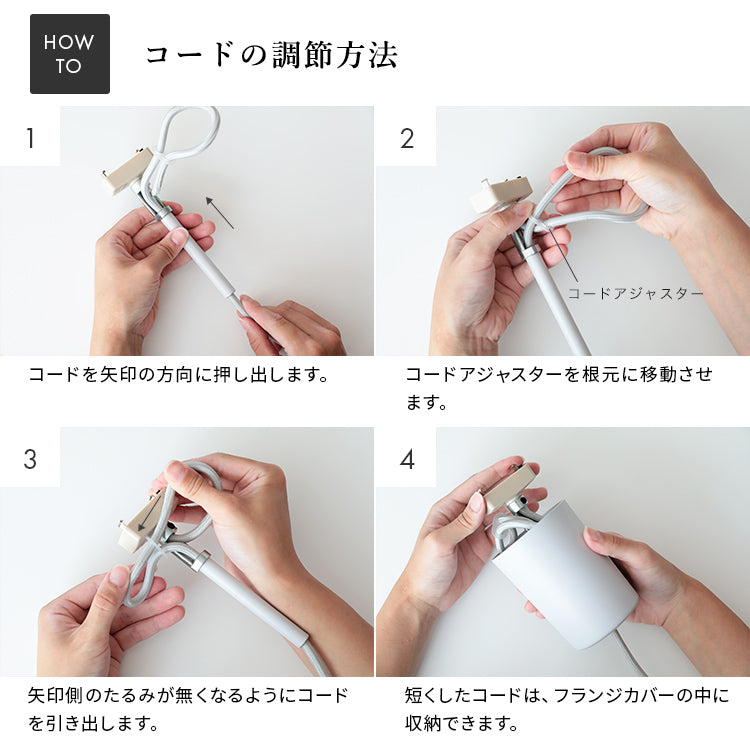 HOW TO

コードの調節方法

1

コードを矢印の方向に押し出します。

2

コードアジャスター

コードアジャスターを根元に移動させます。

3

矢印側のたるみが無くなるようにコードを引き出します。

4

短くしたコードは、フランジカバーの中に収納できます。