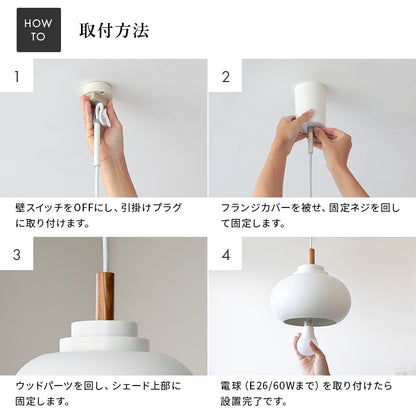 HOW TO

取付方法

1

壁スイッチをOFFにし、引掛けプラグに取り付けます。

2

フランジカバーを被せ、固定ネジを回して固定します。

3

ウッドパーツを回し、シェード上部に固定します。

4

電球（E26/60Wまで）を取り付けたら設置完了です。