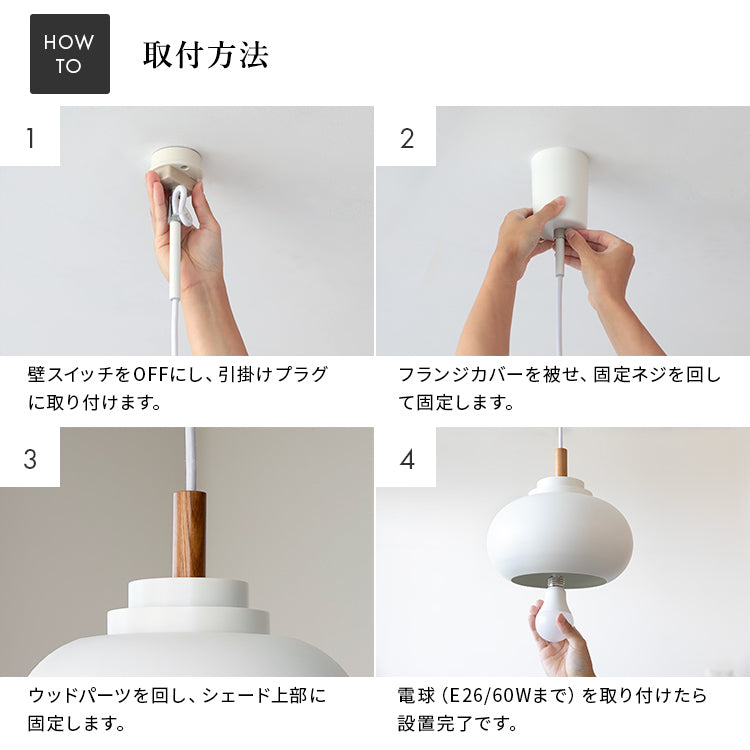 HOW TO

取付方法

1

壁スイッチをOFFにし、引掛けプラグに取り付けます。

2

フランジカバーを被せ、固定ネジを回して固定します。

3

ウッドパーツを回し、シェード上部に固定します。

4

電球（E26/60Wまで）を取り付けたら設置完了です。