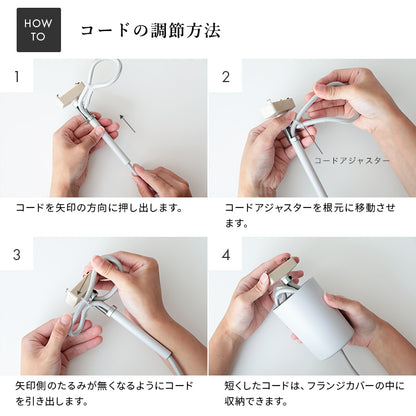 HOW TO

コードの調節方法

1

コードを矢印の方向に押し出します。

2

コードアジャスター

コードアジャスターを根元に移動させます。

3

矢印側のたるみが無くなるようにコードを引き出します。

4

短くしたコードは、フランジカバーの中に収納できます。