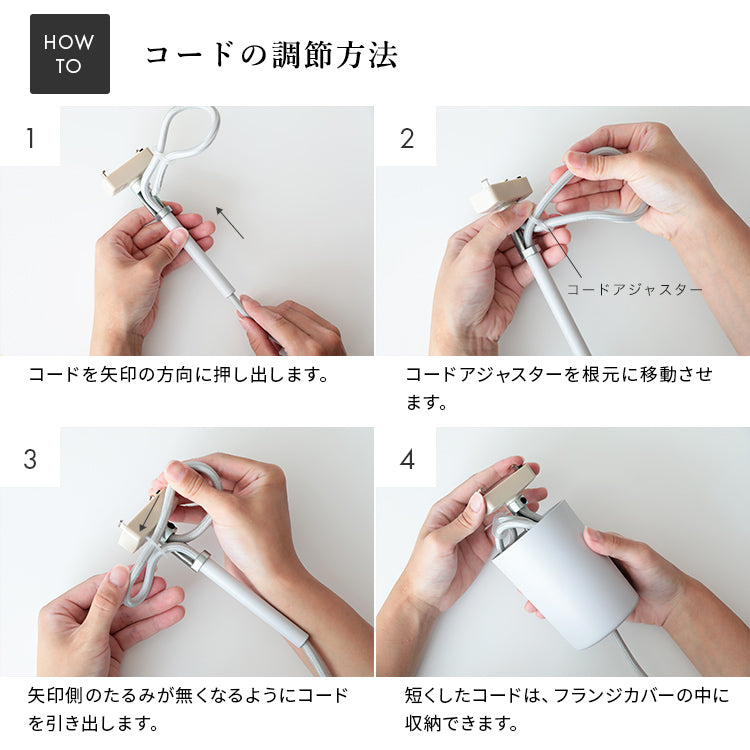 HOW TO

コードの調節方法

1

コードを矢印の方向に押し出します。

2

コードアジャスター

コードアジャスターを根元に移動させます。

3

矢印側のたるみが無くなるようにコードを引き出します。

4

短くしたコードは、フランジカバーの中に収納できます。