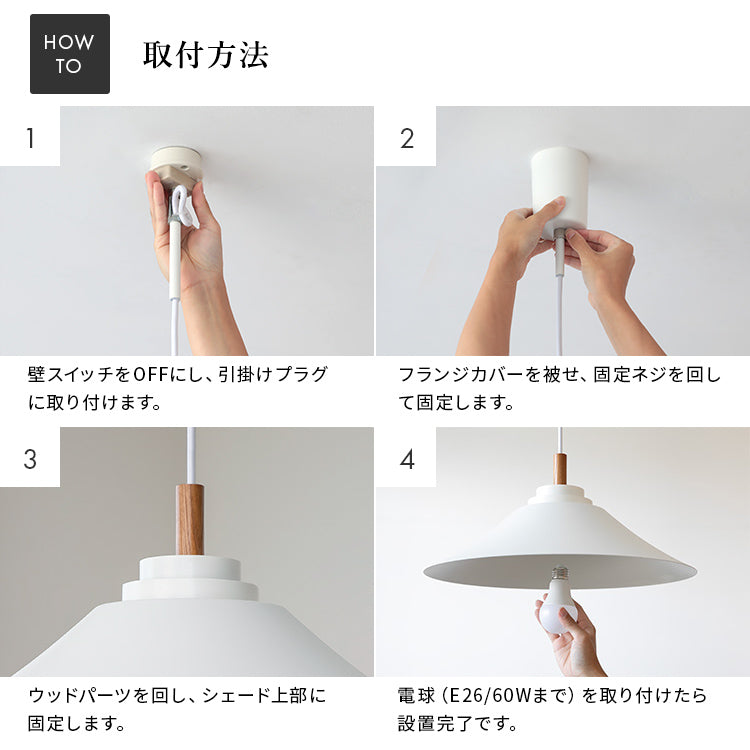 HOW TO

取付方法

1

壁スイッチをOFFにし、引掛けプラグに取り付けます。

2

フランジカバーを被せ、固定ネジを回して固定します。

3

ウッドパーツを回し、シェード上部に固定します。

4

電球（E26/60Wまで）を取り付けたら設置完了です。