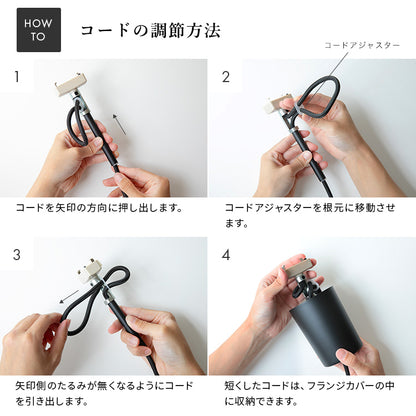 HOW TO

コードの調節方法

1

コードを矢印の方向に押し出します。

2

コードアジャスター

コードアジャスターを根元に移動させます。

3

矢印側のたるみが無くなるようにコードを引き出します。

4

短くしたコードは、フランジカバーの中に収納できます。