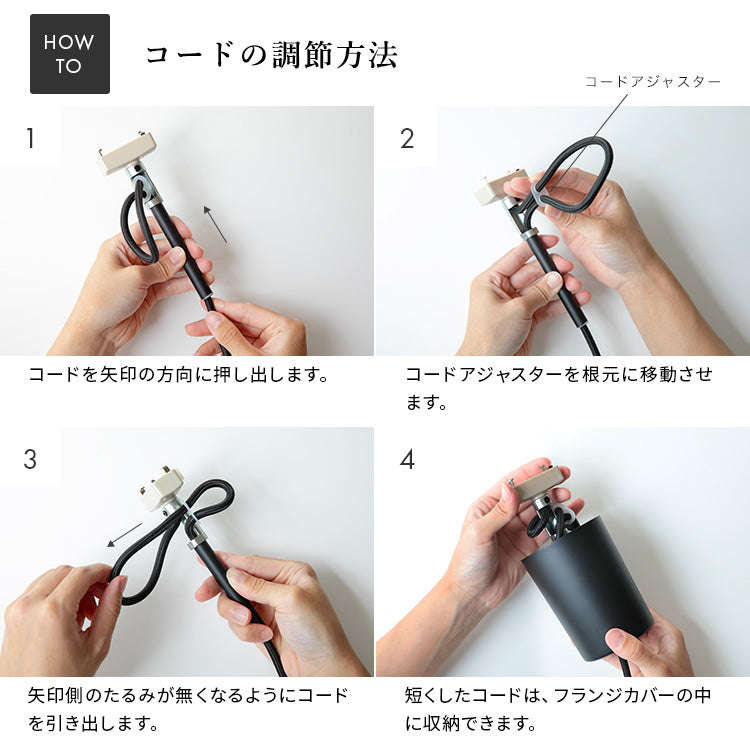 HOW TO

コードの調節方法

コードアジャスター

1

コードを矢印の方向に押し出します。

2

コードアジャスターを根元に移動させます。

3

矢印側のたるみが無くなるようにコードを引き出します。

4

短くしたコードは、フランジカバーの中に収納できます。