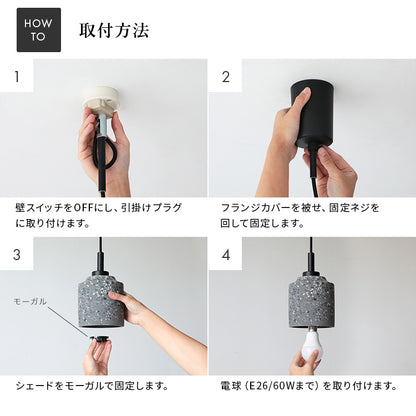 HOW TO

取付方法

1

壁スイッチをOFFにし、引掛けプラグに取り付けます。

2

フランジカバーを被せ、固定ネジを回して固定します。

3

モーガル

シェードをモーガルで固定します。

4

電球（E26/60Wまで）を取り付けます。