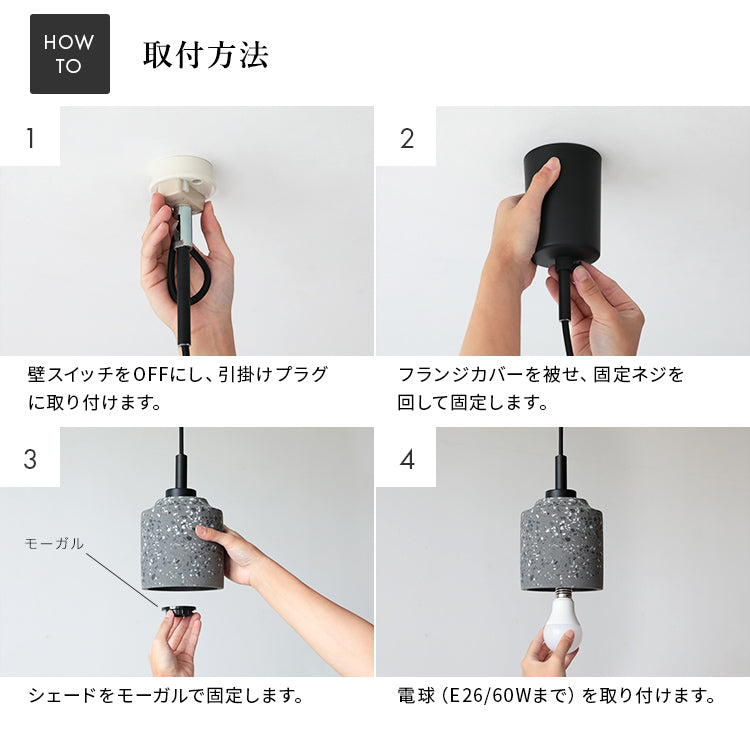 HOW TO

取付方法

1

壁スイッチをOFFにし、引掛けプラグに取り付けます。

2

フランジカバーを被せ、固定ネジを回して固定します。

3

モーガル

シェードをモーガルで固定します。

4

電球（E26/60Wまで）を取り付けます。