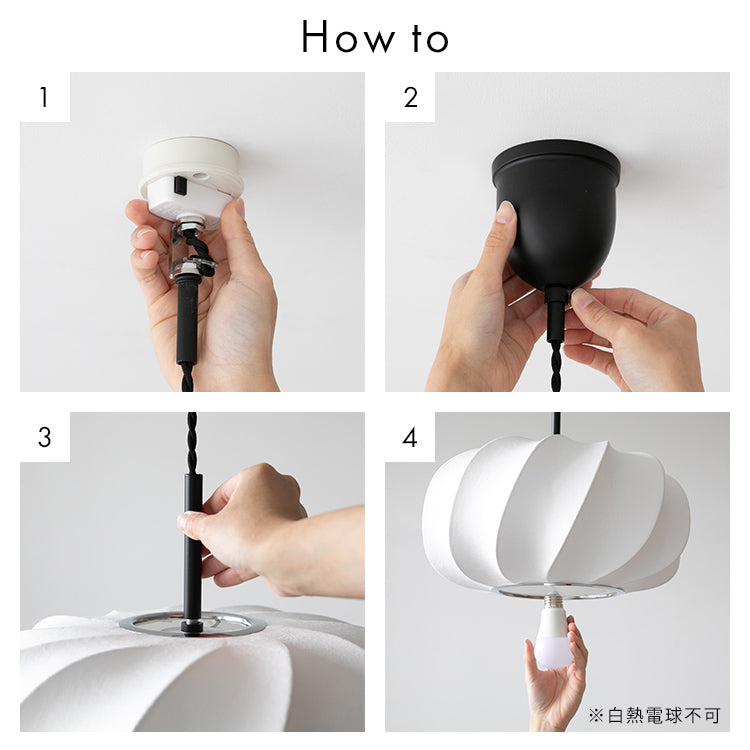 How to

1

2

3

4

※白熱電球不可