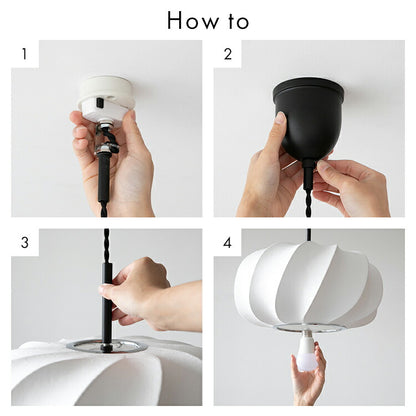 How to

1

2

3

4