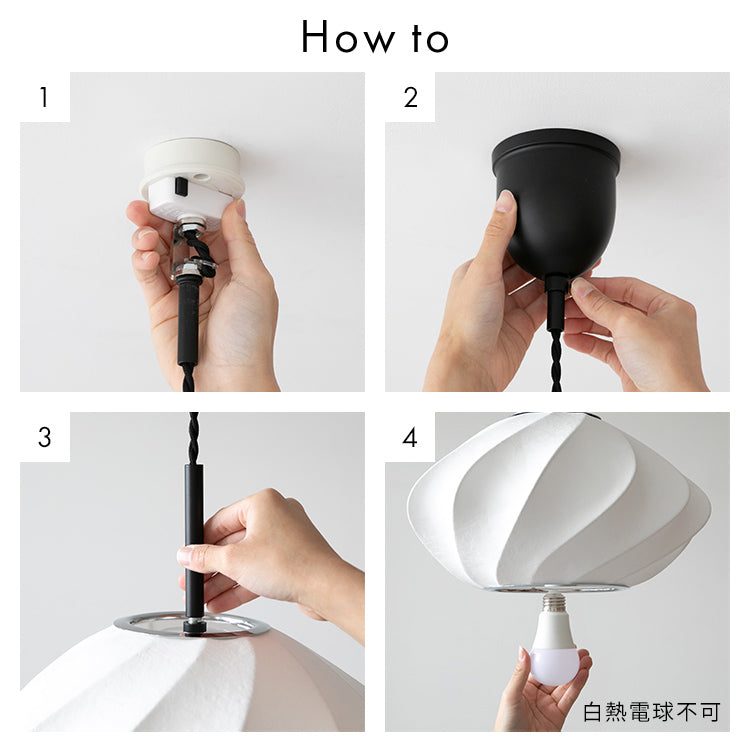 How to

1

2

3

4

白熱電球不可