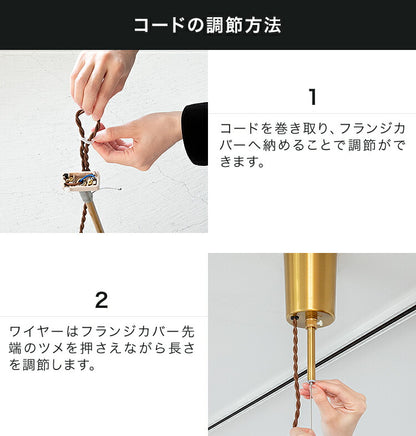 コードの調節方法

1

コードを巻き取り、フランジカバーへ納めることで調節ができます。

2

ワイヤーはフランジカバー先端のツメを押さえながら長さを調節します。