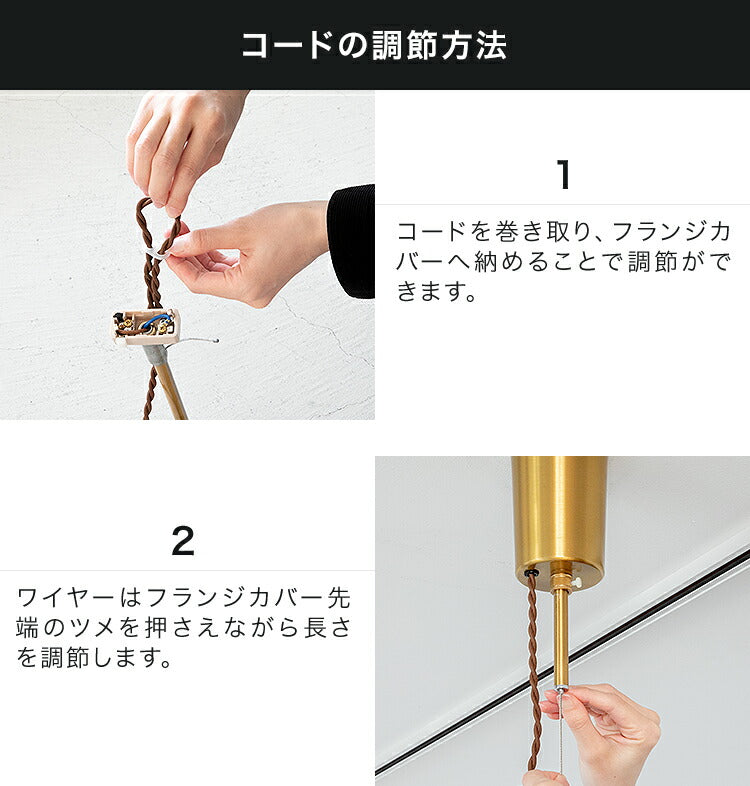 コードの調節方法

1

コードを巻き取り、フランジカバーへ納めることで調節ができます。

2

ワイヤーはフランジカバー先端のツメを押さえながら長さを調節します。