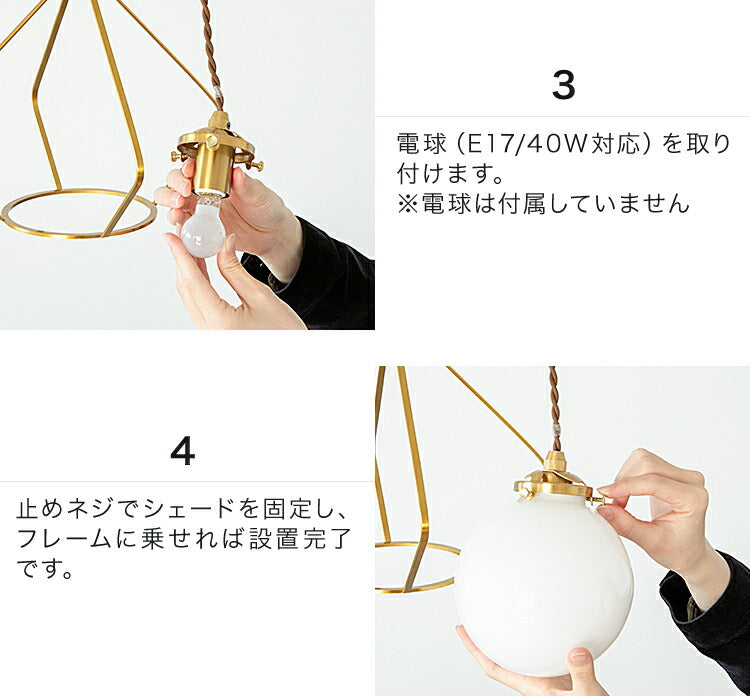 3

電球（E17/40W対応）を取り付けます。
※電球は付属していません

4

止めネジでシェードを固定し、フレームに乗せれば設置完了です。