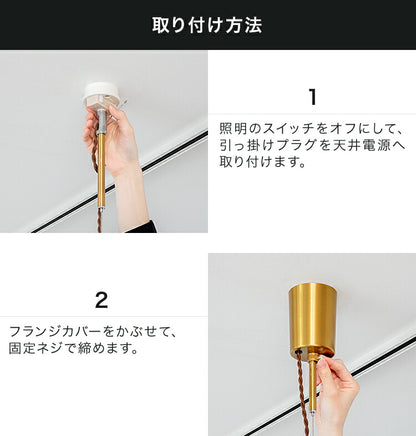 取り付け方法

1

照明のスイッチをオフにして、引っ掛けプラグを天井電源へ取り付けます。

2

フランジカバーをかぶせて、固定ネジで締めます。