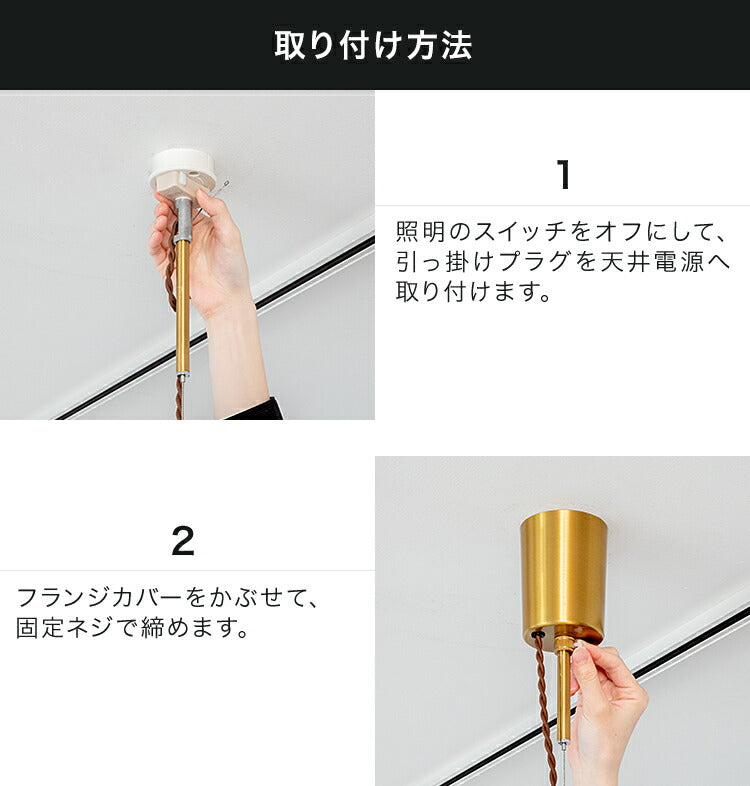 取り付け方法

1

照明のスイッチをオフにして、引っ掛けプラグを天井電源へ取り付けます。

2

フランジカバーをかぶせて、固定ネジで締めます。