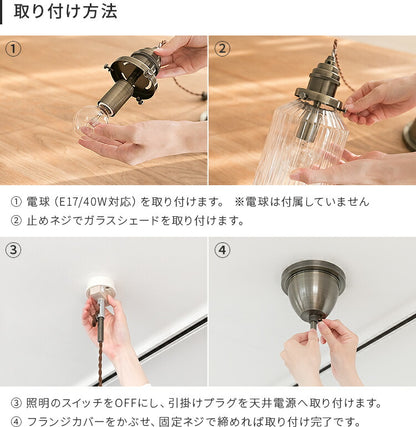 取り付け方法

①

②

① 電球（E17/40W対応）を取り付けます。 ※電球は付属していません

② 止めネジでガラスシェードを取り付けます。

③

④

③ 照明のスイッチをOFFにし、引掛けプラグを天井電源へ取り付けます。

④ フランジカバーをかぶせ、固定ネジで締めれば取り付け完了です。