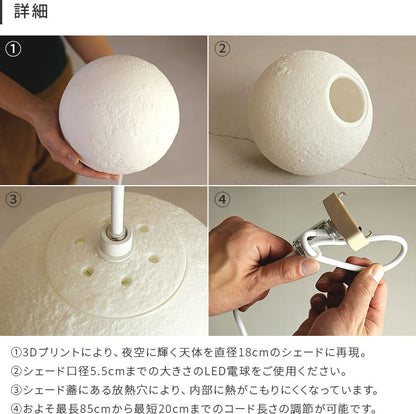 詳細

①

②

③

④

①3Dプリントにより、夜空に輝く天体を直径18cmのシェードに再現。
②シェード口径5.5cmまでの大きさのLED電球をご使用ください。
③シェード蓋にある放熱穴により、内部に熱がこもりにくくなっています。
④およそ最長85cmから最短20cmまでのコード長さの調節が可能です。