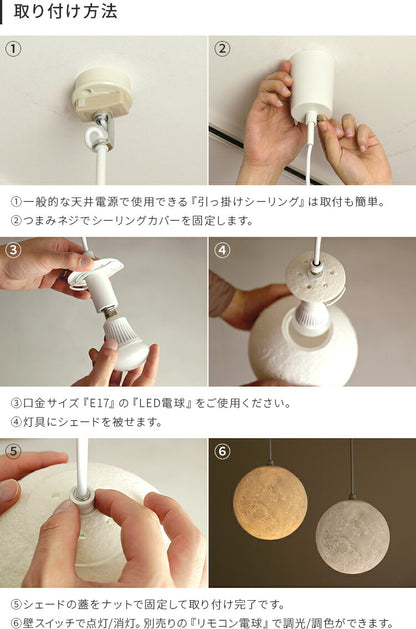 取り付け方法

①

②

①一般的な天井電源で使用できる『引っ掛けシーリング』は取付も簡単。
②つまみネジでシーリングカバーを固定します。

③

④

③口金サイズ『E17』の『LED電球』をご使用ください。
④灯具にシェードを被せます。

⑤

⑥

⑤シェードの蓋をナットで固定して取り付け完了です。
⑥壁スイッチで点灯/消灯。別売りの『リモコン電球』で調光/調色ができます。