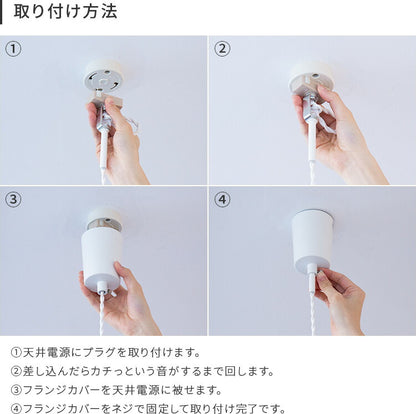 取り付け方法

①

②

③

④

①天井電源にプラグを取り付けます。
②差し込んだらカチっという音がするまで回します。
③フランジカバーを天井電源に被せます。
④フランジカバーをネジで固定して取り付け完了です。