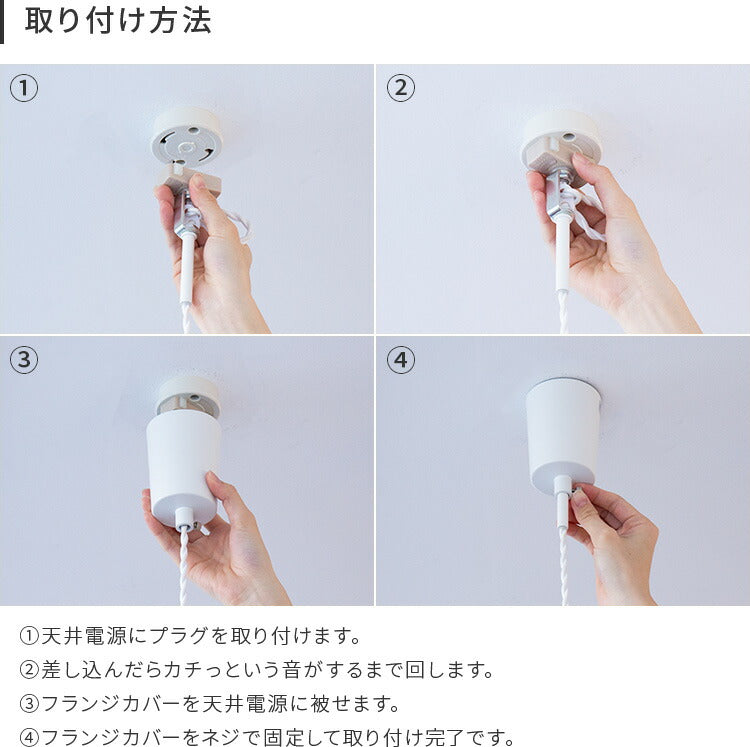 取り付け方法

①

②

③

④

①天井電源にプラグを取り付けます。
②差し込んだらカチっという音がするまで回します。
③フランジカバーを天井電源に被せます。
④フランジカバーをネジで固定して取り付け完了です。