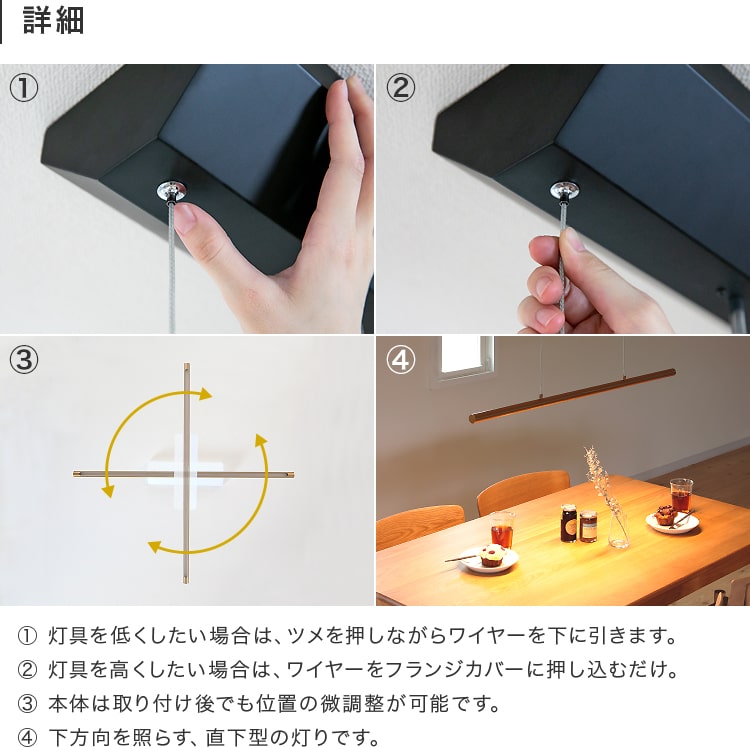 詳細

①

②

③

④

① 灯具を低くしたい場合は、ツメを押しながらワイヤーを下に引きます。
② 灯具を高くしたい場合は、ワイヤーをフランジカバーに押し込むだけ。
③ 本体は取り付け後でも位置の微調整が可能です。
④ 下方向を照らす、直下型の灯りです。