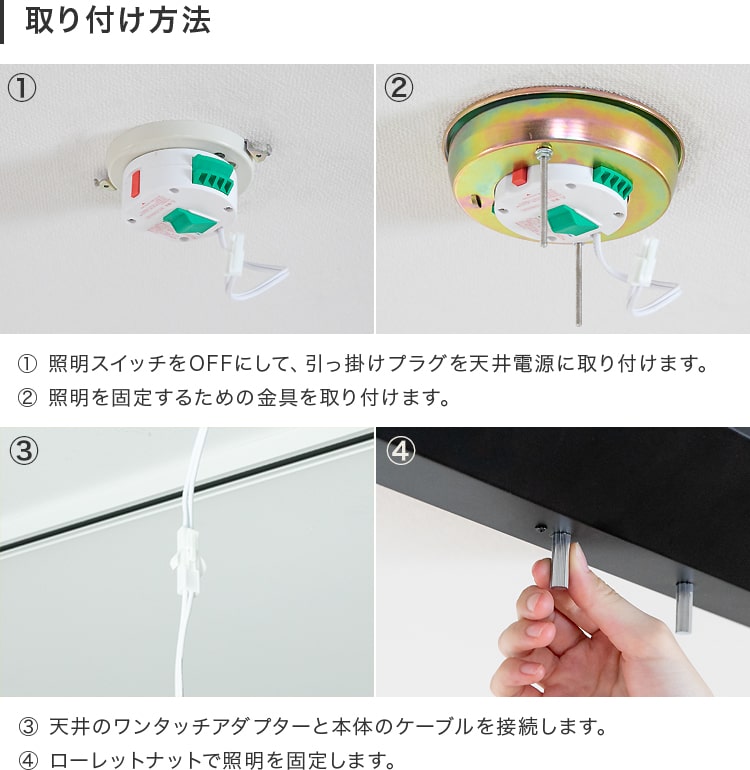 取り付け方法

①

②

① 照明スイッチをOFFにして、引っ掛けプラグを天井電源に取り付けます。
② 照明を固定するための金具を取り付けます。

③

④

③ 天井のワンタッチアダプターと本体のケーブルを接続します。
④ ローレットナットで照明を固定します。