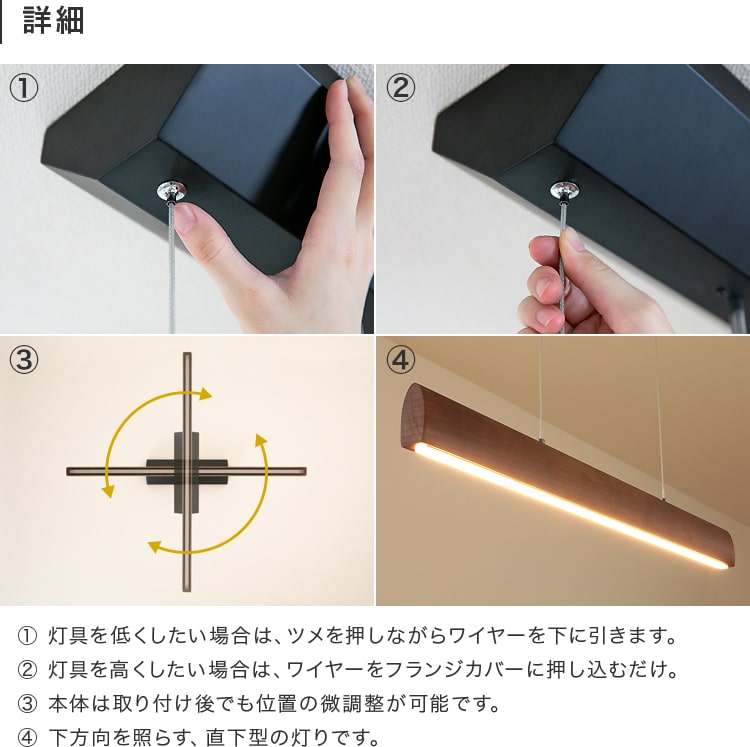 詳細

①

②

③

④

① 灯具を低くしたい場合は、ツメを押しながらワイヤーを下に引きます。
② 灯具を高くしたい場合は、ワイヤーをフランジカバーに押し込むだけ。
③ 本体は取り付け後でも位置の微調整が可能です。
④ 下方向を照らす、直下型の灯りです。