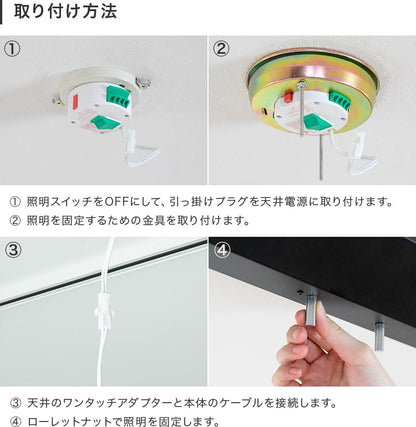 取り付け方法

①

②

① 照明スイッチをOFFにして、引っ掛けプラグを天井電源に取り付けます。
② 照明を固定するための金具を取り付けます。

③

④

③ 天井のワンタッチアダプターと本体のケーブルを接続します。
④ ローレットナットで照明を固定します。