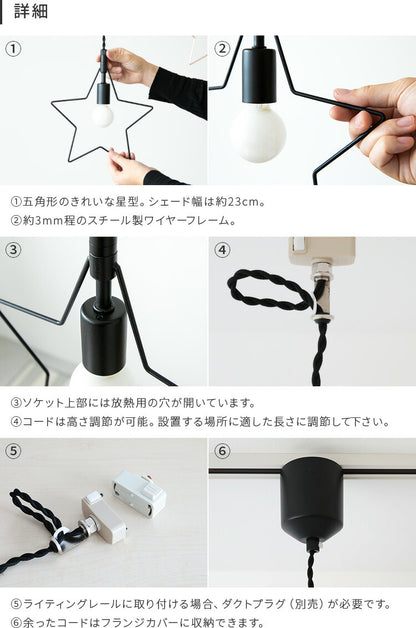 詳細

①

②

①五角形のきれいな星型。シェード幅は約23cm。
②約3mm程のスチール製ワイヤーフレーム。

③

④

③ソケット上部には放熱用の穴が開いています。
④コードは高さ調節が可能。設置する場所に適した長さに調節して下さい。

⑤

⑥

⑤ライティングレールに取り付ける場合、ダクトプラグ（別売）が必要です。
⑥余ったコードはフランジカバーに収納できます。