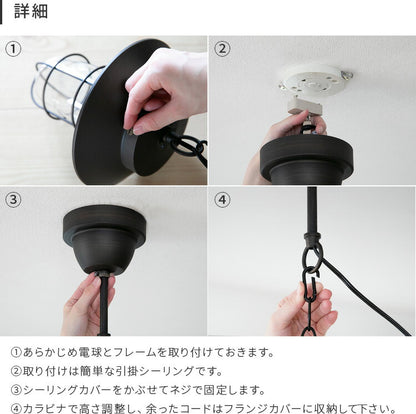 詳細

①

②

③

④

①あらかじめ電球とフレームを取り付けておきます。

②取り付けは簡単な引掛シーリングです。

③シーリングカバーをかぶせてネジで固定します。

④カラビナで高さ調整し、余ったコードはフランジカバーに収納して下さい。