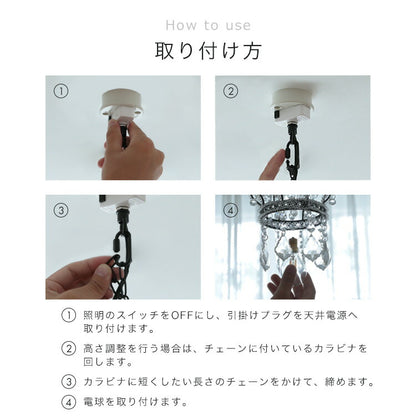 How to use

取り付け方

①

②

③

④

① 照明のスイッチをOFFにし、引掛けプラグを天井電源へ取り付けます。

② 高さ調整を行う場合は、チェーンに付いているカラビナを回します。

③ カラビナに短くしたい長さのチェーンをかけて、締めます。

④ 電球を取り付けます。