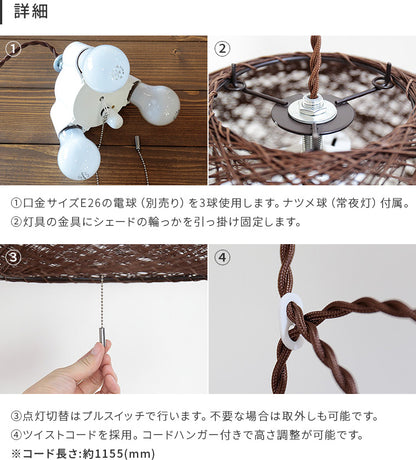 詳細

①

②

①口金サイズE26の電球（別売り）を3球使用します。ナツメ球（常夜灯）付属。
②灯具の金具にシェードの輪っかを引っ掛け固定します。

③

④

③点灯切替はプルスイッチで行います。不要な場合は取外しも可能です。
④ツイストコードを採用。コードハンガー付きで高さ調整が可能です。
※コード長さ:約1155(mm)