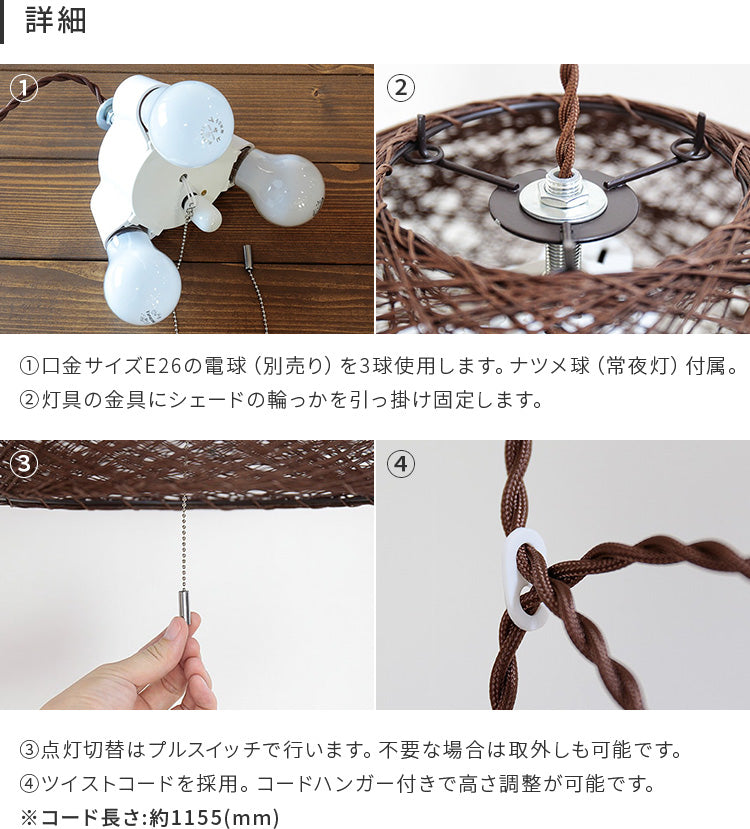 詳細

①

②

①口金サイズE26の電球（別売り）を3球使用します。ナツメ球（常夜灯）付属。
②灯具の金具にシェードの輪っかを引っ掛け固定します。

③

④

③点灯切替はプルスイッチで行います。不要な場合は取外しも可能です。
④ツイストコードを採用。コードハンガー付きで高さ調整が可能です。
※コード長さ:約1155(mm)