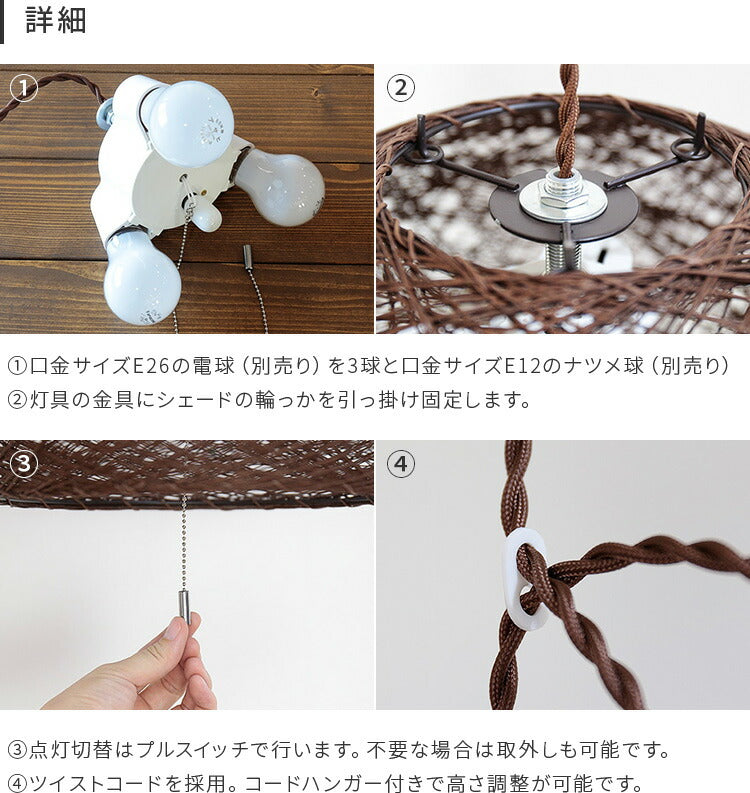 詳細

①

②

①口金サイズE26の電球（別売り）を3球と口金サイズE12のナツメ球（別売り）
②灯具の金具にシェードの輪っかを引っ掛け固定します。

③

④

③点灯切替はプルスイッチで行います。不要な場合は取外しも可能です。
④ツイストコードを採用。コードハンガー付きで高さ調整が可能です。