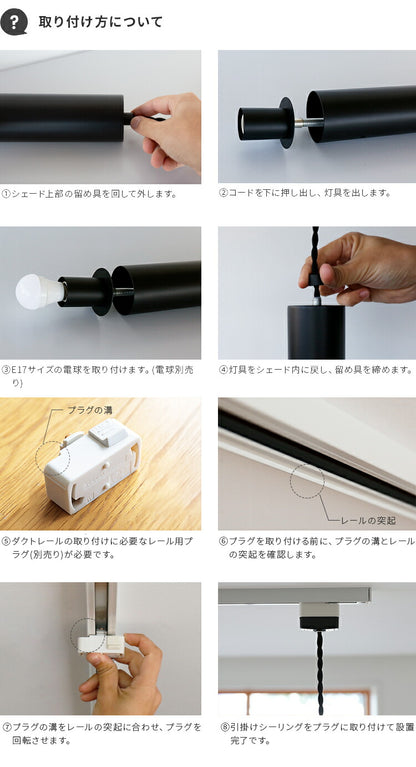 ?
取り付け方について

①シェード上部の留め具を回して外します。

②コードを下に押し出し、灯具を出します。

③E17サイズの電球を取り付けます。(電球別売り)

④灯具をシェード内に戻し、留め具を締めます。

プラグの溝

⑤ダクトレールの取り付けに必要なレール用プラグ(別売り)が必要です。

レールの突起

⑥プラグを取り付ける前に、プラグの溝とレールの突起を確認します。

⑦プラグの溝をレールの突起に合わせ、プラグを回転させます。

⑧引掛けシーリングをプラグに取り付けて設置完了です。