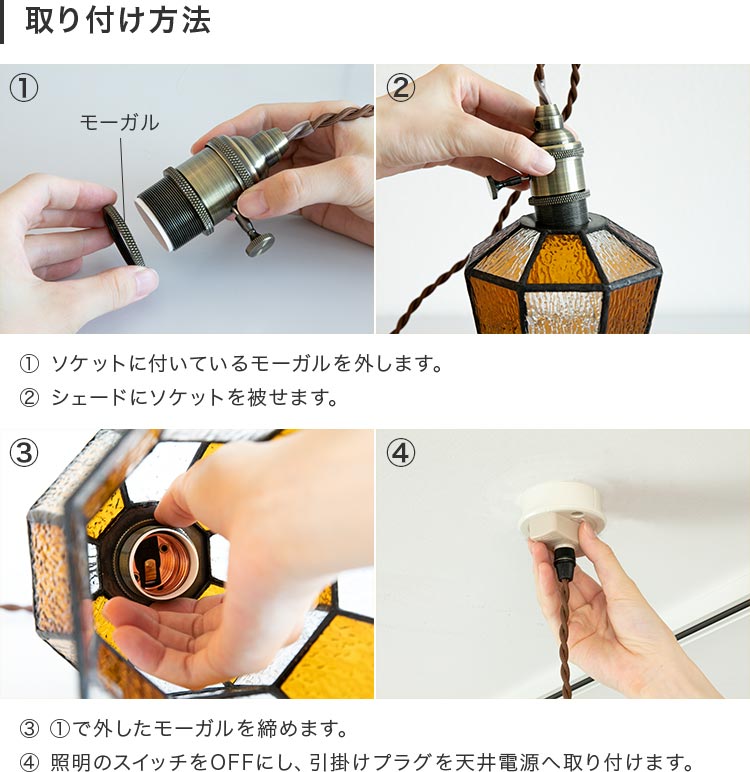 取り付け方法

①

モーガル

②

① ソケットに付いているモーガルを外します。

② シェードにソケットを被せます。

③

④

③ ①で外したモーガルを締めます。

④ 照明のスイッチをOFFにし、引掛けプラグを天井電源へ取り付けます。