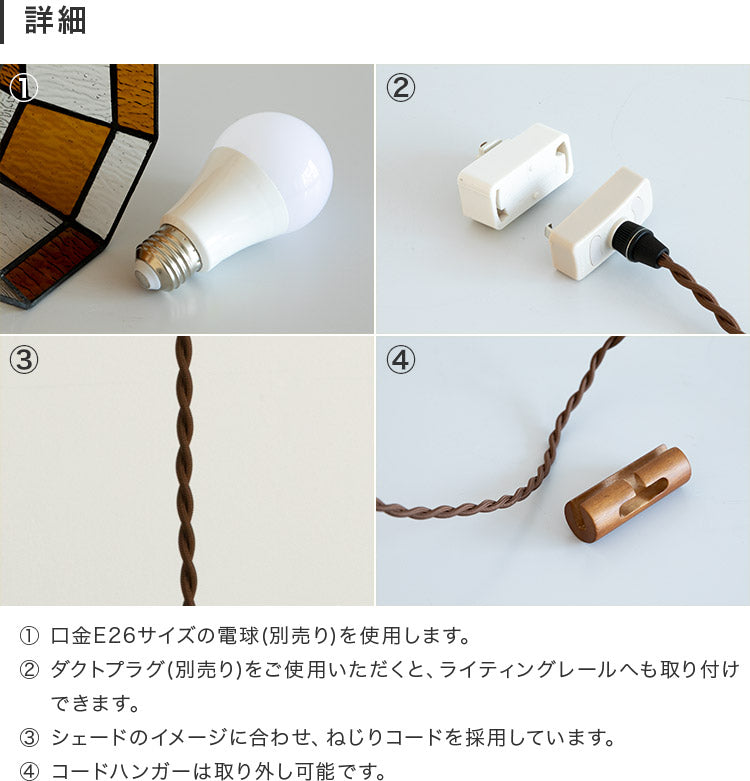 詳細

①

②

③

④

① 口金E26サイズの電球(別売り)を使用します。

② ダクトプラグ(別売り)をご使用いただくと、ライティングレールへも取り付けできます。

③ シェードのイメージに合わせ、ねじりコードを採用しています。

④ コードハンガーは取り外し可能です。