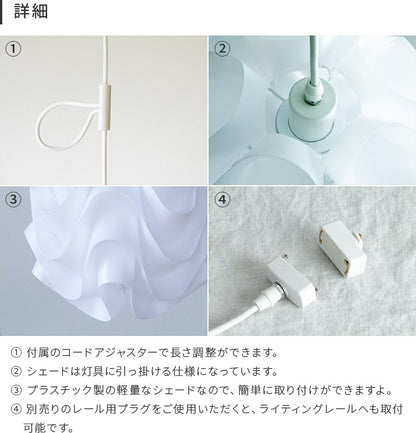 詳細

①

②

③

④

① 付属のコードアジャスターで長さ調整ができます。
② シェードは灯具に引っ掛ける仕様になっています。
③ プラスチック製の軽量なシェードなので、簡単に取り付けができますよ。
④ 別売りのレール用プラグをご使用いただくと、ライティングレールへも取付可能です。