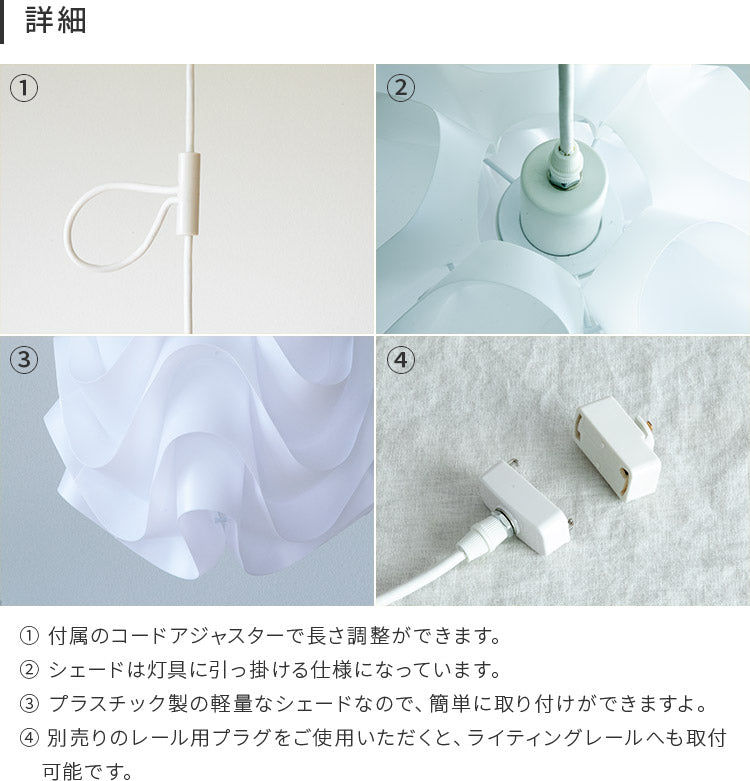 詳細

①

②

③

④

① 付属のコードアジャスターで長さ調整ができます。

② シェードは灯具に引っ掛ける仕様になっています。

③ プラスチック製の軽量なシェードなので、簡単に取り付けができますよ。

④ 別売りのレール用プラグをご使用いただくと、ライティングレールへも取付可能です。