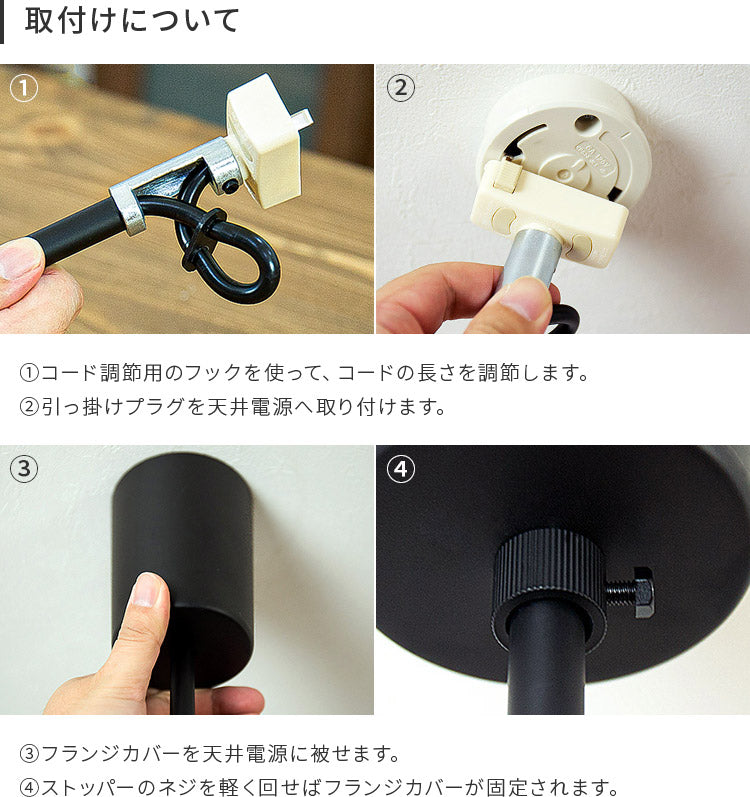 取付けについて

①

②

①コード調節用のフックを使って、コードの長さを調節します。
②引っ掛けプラグを天井電源へ取り付けます。

③

④

③フランジカバーを天井電源に被せます。
④ストッパーのネジを軽く回せばフランジカバーが固定されます。