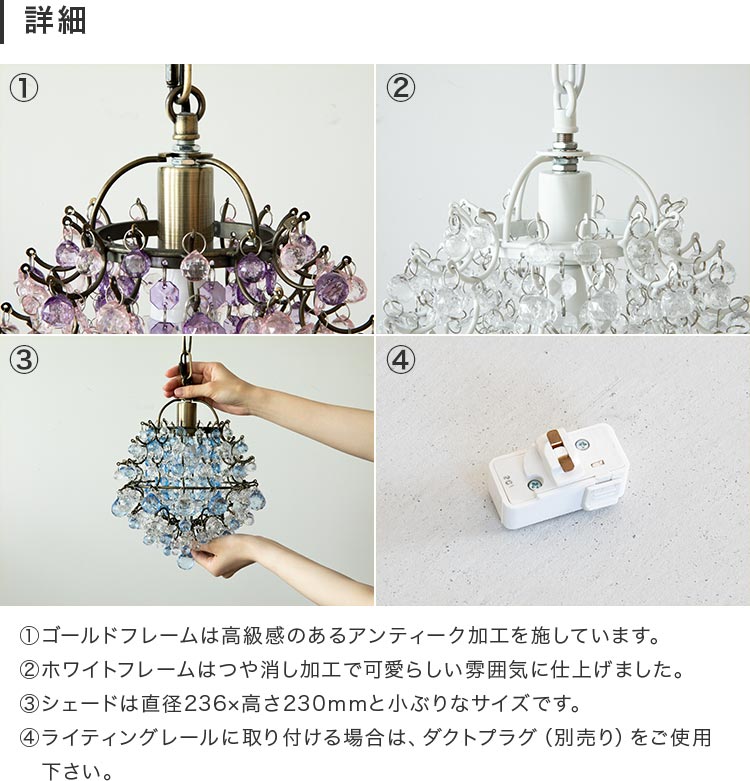 詳細

①

②

③

④

①ゴールドフレームは高級感のあるアンティーク加工を施しています。

②ホワイトフレームはつや消し加工で可愛らしい雰囲気に仕上げました。

③シェードは直径236×高さ230mmと小ぶりなサイズです。

④ライティングレールに取り付ける場合は、ダクトプラグ（別売り）をご使用下さい。