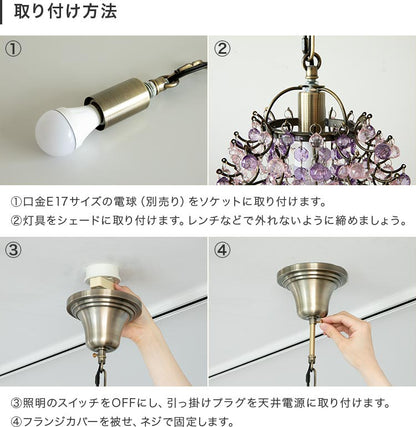 取り付け方法

①

②

①口金E17サイズの電球（別売り）をソケットに取り付けます。
②灯具をシェードに取り付けます。レンチなどで外れないように締めましょう。

③

④

③照明のスイッチをOFFにし、引っ掛けプラグを天井電源に取り付けます。
④フランジカバーを被せ、ネジで固定します。