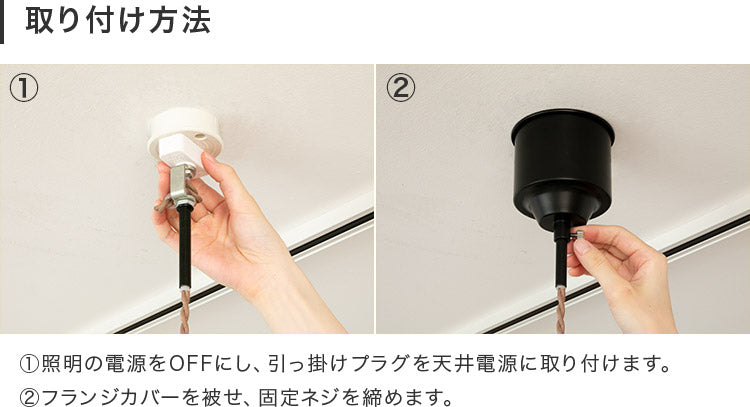 取り付け方法

①

②

①照明の電源をOFFにし、引っ掛けプラグを天井電源に取り付けます。
②フランジカバーを被せ、固定ネジを締めます。