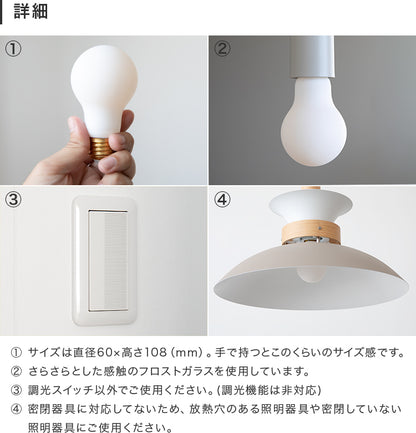 詳細

①

②

③

④

① サイズは直径60×高さ108（mm）。手で持つとこのくらいのサイズ感です。
② さらさらとした感触のフロストガラスを使用しています。
③ 調光スイッチ以外でご使用ください。(調光機能は非対応)
④ 密閉器具に対応してないため、放熱穴のある照明器具や密閉していない照明器具にご使用ください。