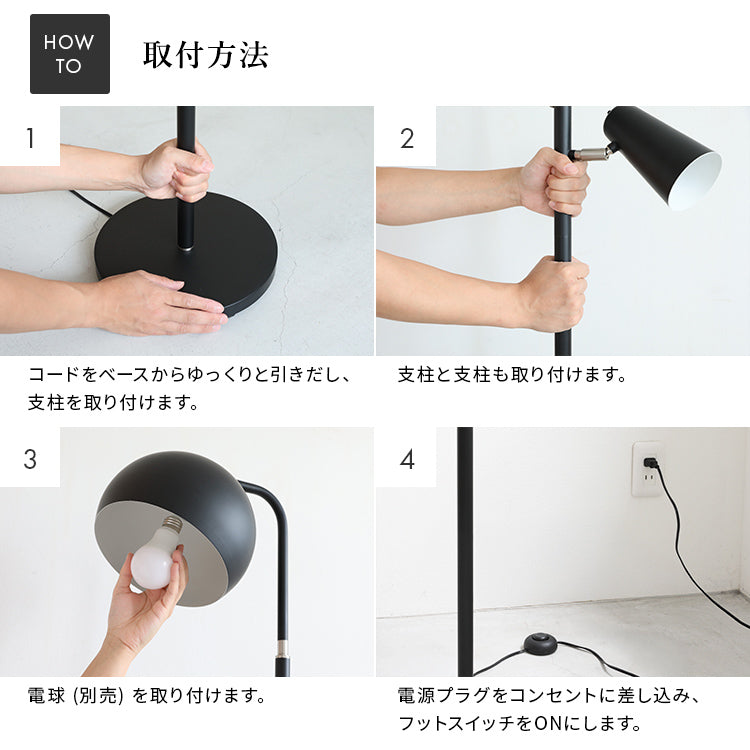 HOW TO

取付方法

1

コードをベースからゆっくりと引きだし、支柱を取り付けます。

2

支柱と支柱も取り付けます。

3

電球 (別売) を取り付けます。

4

電源プラグをコンセントに差し込み、フットスイッチをONにします。